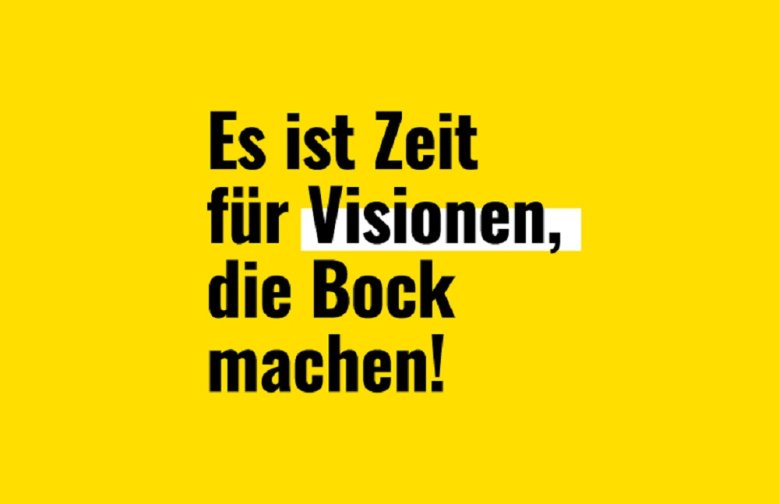 Es ist Zeit für Visionen, die Bock machen!